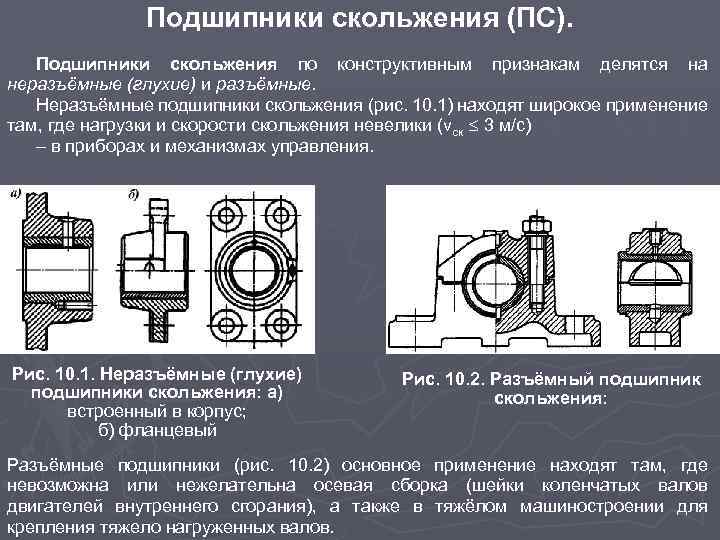 Подшипники скольжения (ПС).

Подшипники скольжения по конструктивным признакам делятся на неразъёмные (глухие) и разъёмные.

Неразъёмные подшипники скольжения (рис. 10.1) находят широкое применение там, где нагрузки и скорости скольжения невелики ($v_{ск} \leq 3$ м/с) – в приборах и механизмах управления.

а)

б)

Рис. 10.1. Неразъёмные (глухие) подшипники скольжения: а) встроенный в корпус; б) фланцевый

Рис. 10.2. Разъёмный подшипник скольжения:

Разъёмные подшипники (рис. 10.2) основное применение находят там, где невозможна или нежелательна осевая сборка (шейки коленчатых валов двигателей внутреннего сгорания), а также в тяжёлом машиностроении для крепления тяжело нагруженных валов.