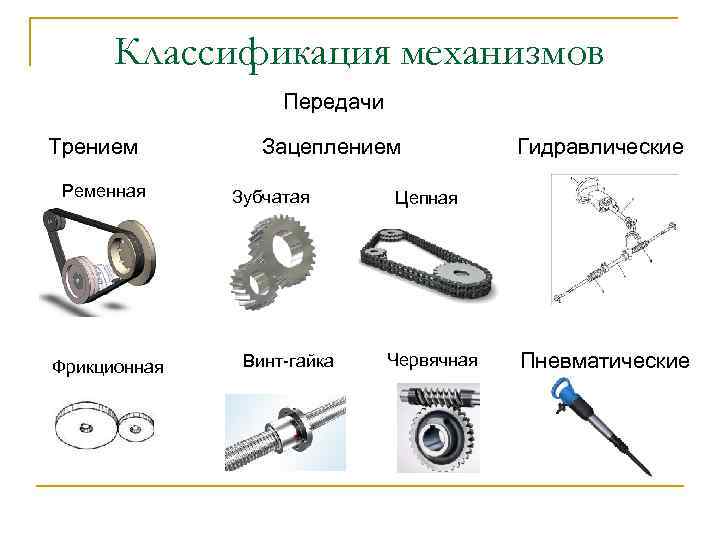 Классификация механизмов

Передачи

Трением

Зацеплением

Гидравлические

Ременная

Зубчатая

Цепная

Фрикционная

Винт-гайка

Червячная

Пневматические