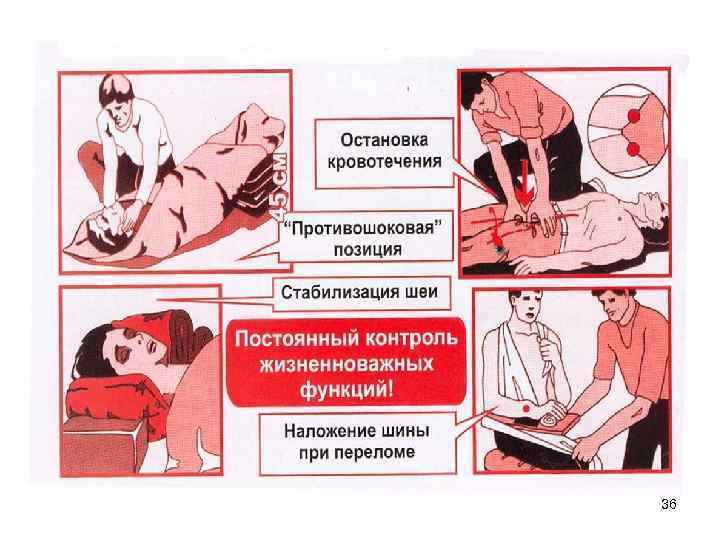 45 СМ

Остановка кровотечения

"Противошоковая" позиция

Стабилизация шеи

Постоянный контроль жизненноважных функций!

Наложение шины при переломе

36