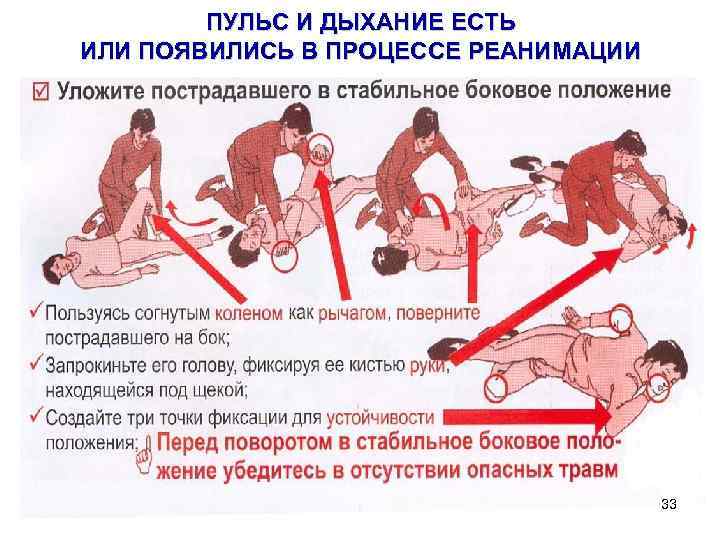 ПУЛЬС И ДЫХАНИЕ ЕСТЬ
ИЛИ ПОЯВИЛИСЬ В ПРОЦЕССЕ РЕАНИМАЦИИ

☑ Уложите пострадавшего в стабильное боковое положение

✓ Пользуясь согнутым коленом как рычагом, поверните пострадавшего на бок;
✓ Запрокиньте его голову, фиксируя ее кистью руки, находящейся под щекой;
✓ Создайте три точки фиксации для устойчивости положения;

Перед поворотом в стабильное боковое положение убедитесь в отсутствии опасных травм

33