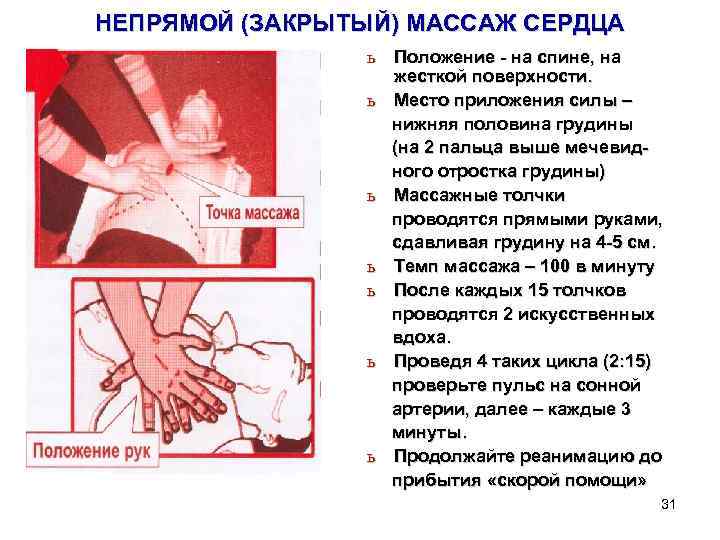 НЕПРЯМОЙ (ЗАКРЫТЫЙ) МАССАЖ СЕРДЦА

Точка массажа

Положение рук

ь Положение - на спине, на жесткой поверхности.

ь Место приложения силы – нижняя половина грудины (на 2 пальца выше мечевидного отростка грудины)

ь Массажные толчки проводятся прямыми руками, сдавливая грудину на 4-5 см.

ь Темп массажа – 100 в минуту

ь После каждых 15 толчков проводятся 2 искусственных вдоха.

ь Проведя 4 таких цикла (2:15) проверьте пульс на сонной артерии, далее – каждые 3 минуты.

ь Продолжайте реанимацию до прибытия «скорой помощи»

31