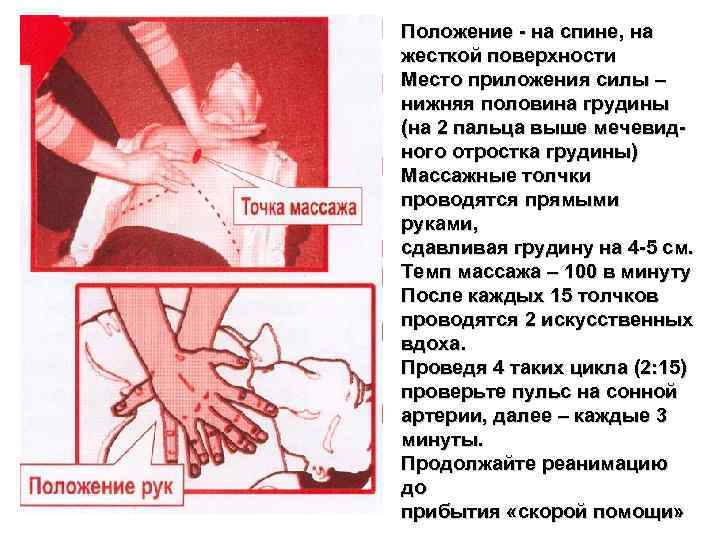 Точка массажа

Положение рук

Положение - на спине, на жесткой поверхности
Место приложения силы – нижняя половина грудины (на 2 пальца выше мечевидного отростка грудины)
Массажные толчки проводятся прямыми руками,
сдавливая грудину на 4-5 см.
Темп массажа – 100 в минуту
После каждых 15 толчков проводятся 2 искусственных вдоха.
Проведя 4 таких цикла (2:15) проверьте пульс на сонной артерии, далее – каждые 3 минуты.
Продолжайте реанимацию до
прибытия «скорой помощи»