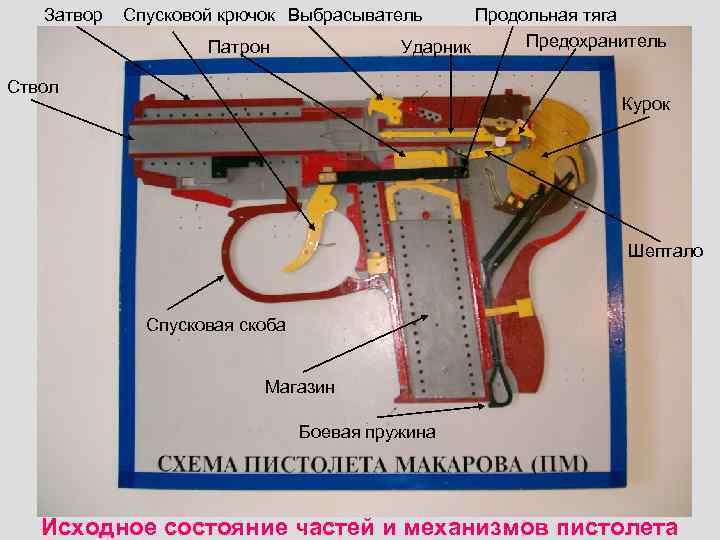 Затвор
Спусковой крючок
Выбрасыватель
Продольная тяга
Патрон
Ударник
Предохранитель
Ствол
Курок
Шептало
Спусковая скоба
Магазин
Боевая пружина

СХЕМА ПИСТОЛЕТА МАКАРОВА (ПМ)

Исходное состояние частей и механизмов пистолета