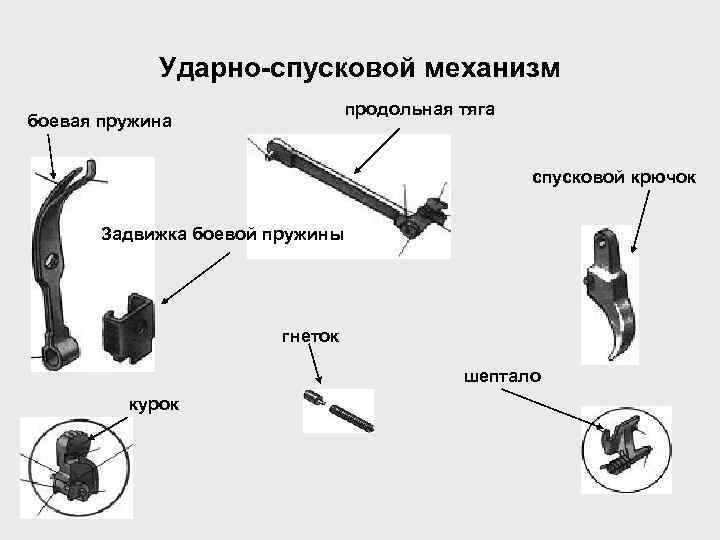 Ударно-спусковой механизм

боевая пружина

продольная тяга

спусковой крючок

Задвижка боевой пружины

гнеток

шептало

курок