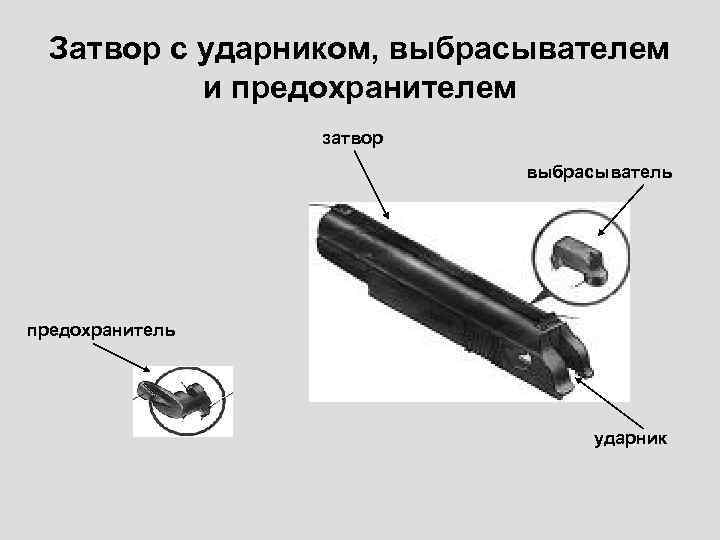 Затвор с ударником, выбрасывателем и предохранителем

затвор

выбрасыватель

предохранитель

ударник