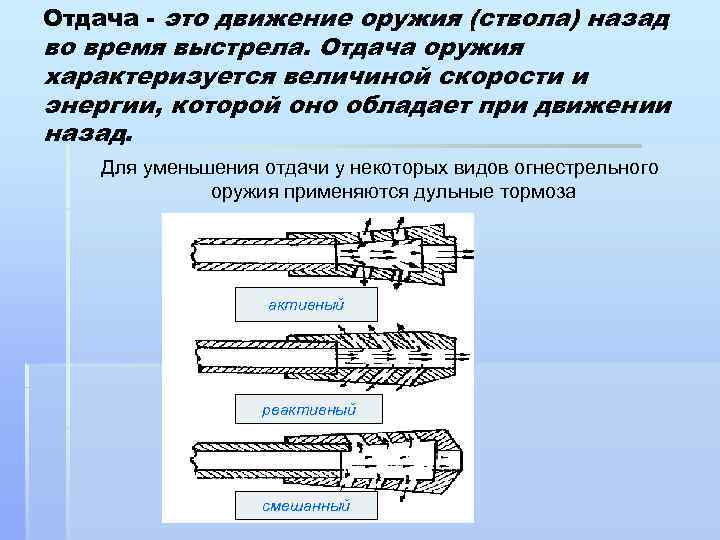 Отдача - это движение оружия (ствола) назад во время выстрела. Отдача оружия характеризуется величиной скорости и энергии, которой оно обладает при движении назад.

Для уменьшения отдачи у некоторых видов огнестрельного оружия применяются дульные тормоза

активный

реактивный

смешанный