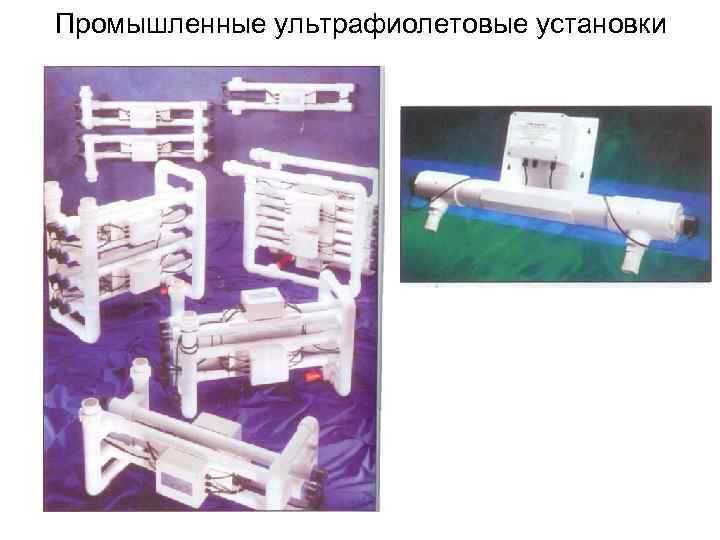 Промышленные ультрафиолетовые установки