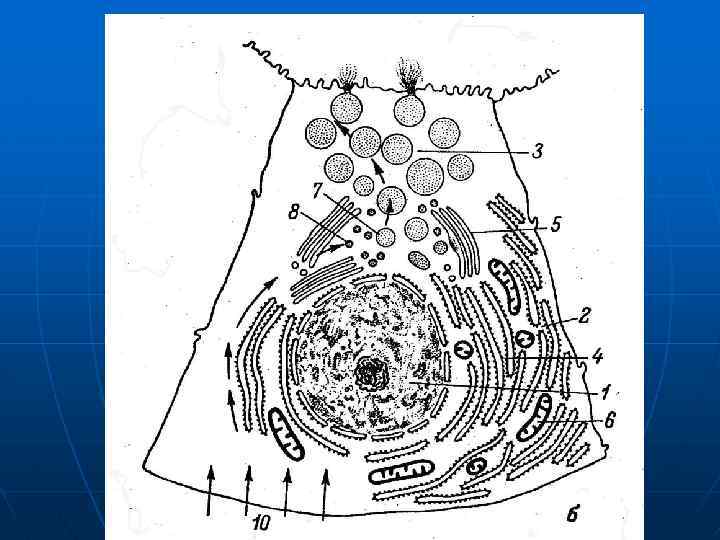 3
7
8
5
2
4
1
6
10
б