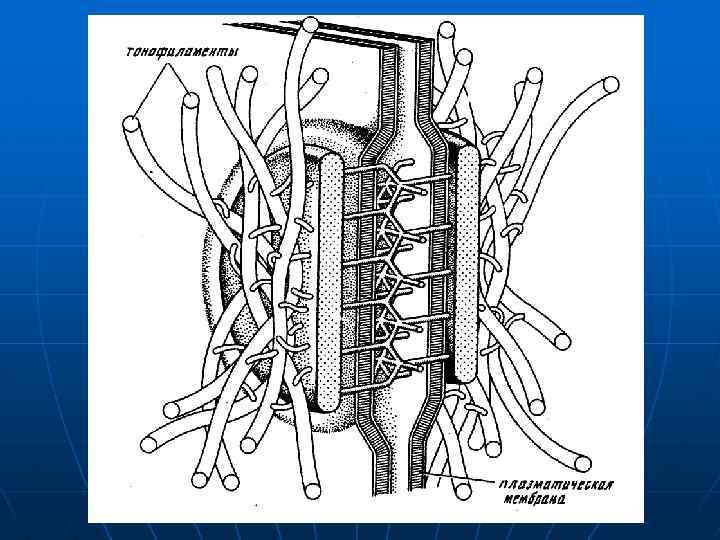 тонофиламенты

плазматическая мембрана