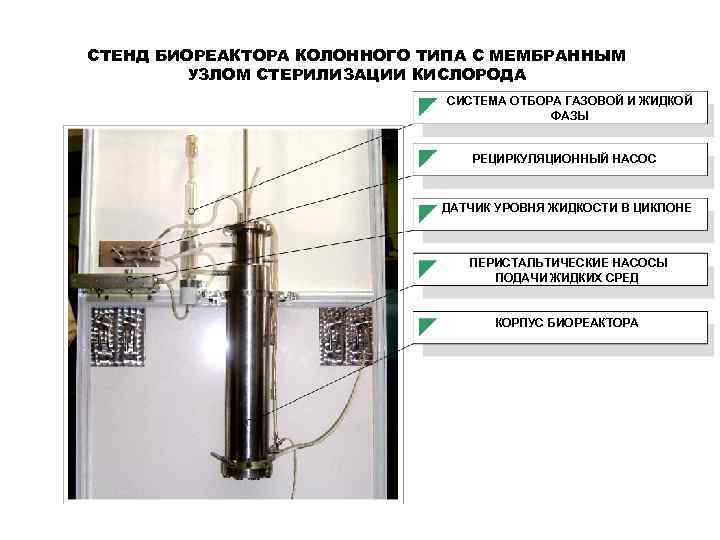 СТЕНД БИОРЕАКТОРА КОЛОННОГО ТИПА С МЕМБРАННЫМ УЗЛОМ СТЕРИЛИЗАЦИИ КИСЛОРОДА

СИСТЕМА ОТБОРА ГАЗОВОЙ И ЖИДКОЙ ФАЗЫ

РЕЦИРКУЛЯЦИОННЫЙ НАСОС

ДАТЧИК УРОВНЯ ЖИДКОСТИ В ЦИКЛОНЕ

ПЕРИСТАЛЬТИЧЕСКИЕ НАСОСЫ ПОДАЧИ ЖИДКИХ СРЕД

КОРПУС БИОРЕАКТОРА