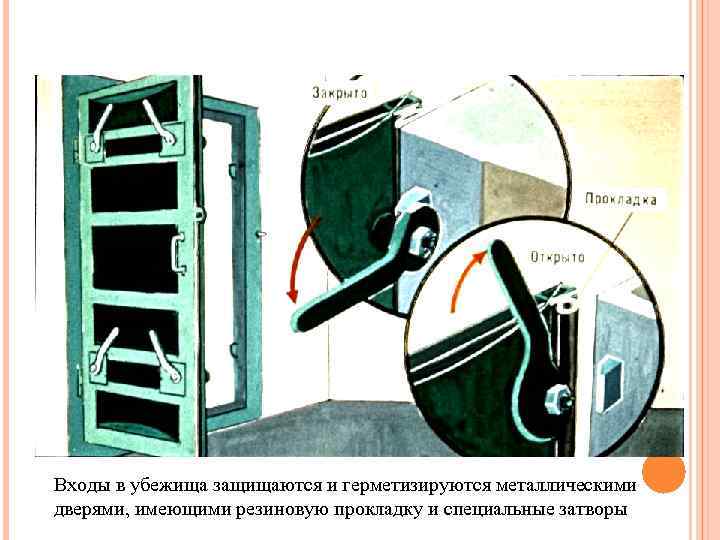 Закрыто

Прокладка

Открыто

Входы в убежища защищаются и герметизируются металлическими дверями, имеющими резиновую прокладку и специальные затворы