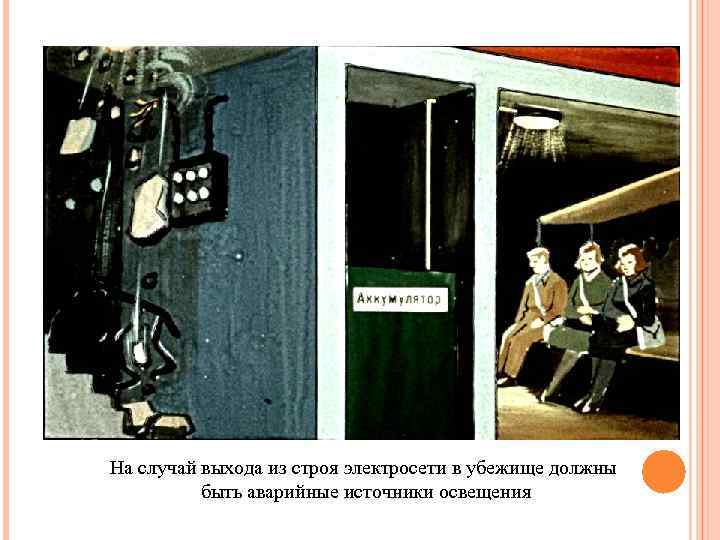 Аккумулятор

На случай выхода из строя электросети в убежище должны быть аварийные источники освещения