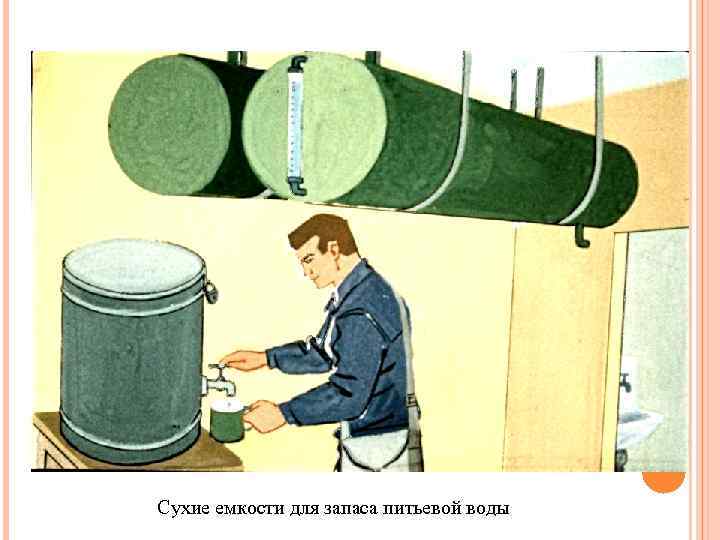 Сухие емкости для запаса питьевой воды