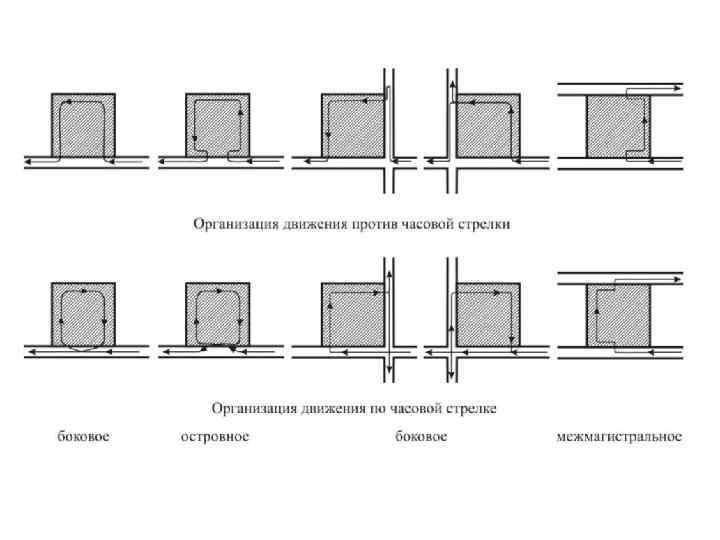 Организация движения против часовой стрелки

Организация движения по часовой стрелке

боковое

островное

боковое

межмагистральное