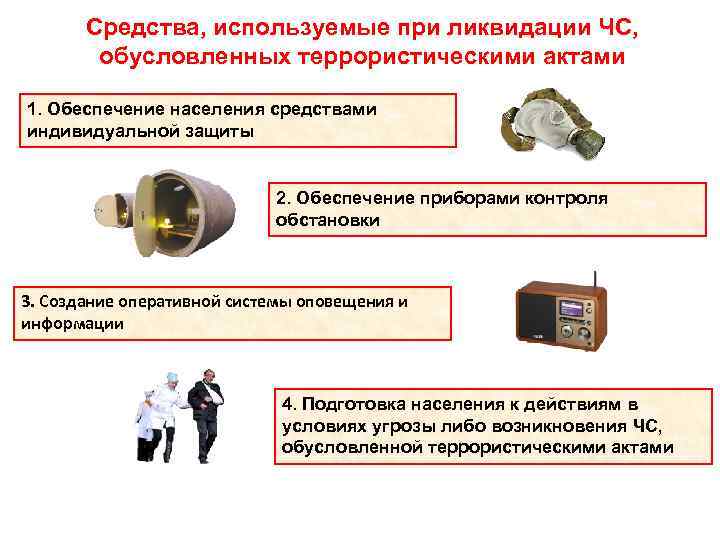 Средства, используемые при ликвидации ЧС, обусловленных террористическими актами

1. Обеспечение населения средствами индивидуальной защиты

2. Обеспечение приборами контроля обстановки

3. Создание оперативной системы оповещения и информации

4. Подготовка населения к действиям в условиях угрозы либо возникновения ЧС, обусловленной террористическими актами