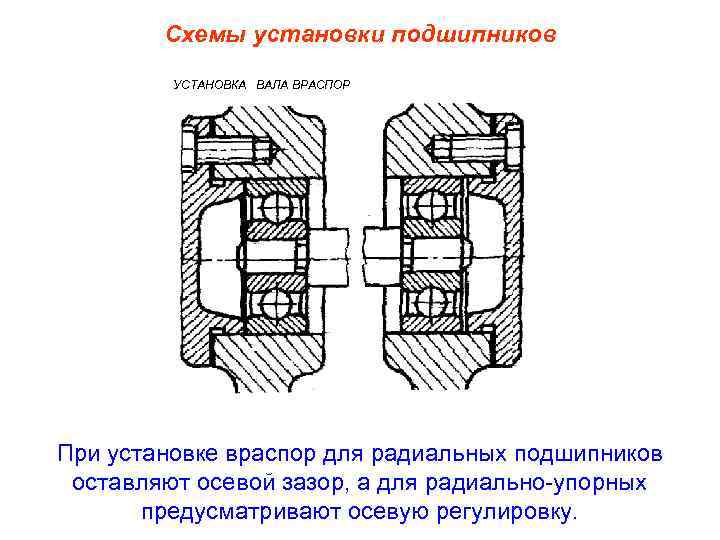 Схемы установки подшипников

УСТАНОВКА ВАЛА ВРАСПОР

При установке враспор для радиальных подшипников оставляют осевой зазор, а для радиально-упорных предусматривают осевую регулировку.