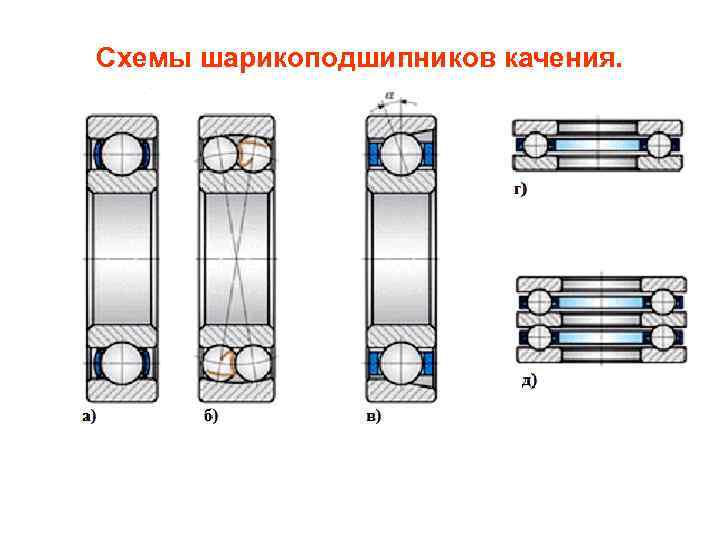 Схемы шарикоподшипников качения.

$\alpha$

г)

д)

а)

б)

в)