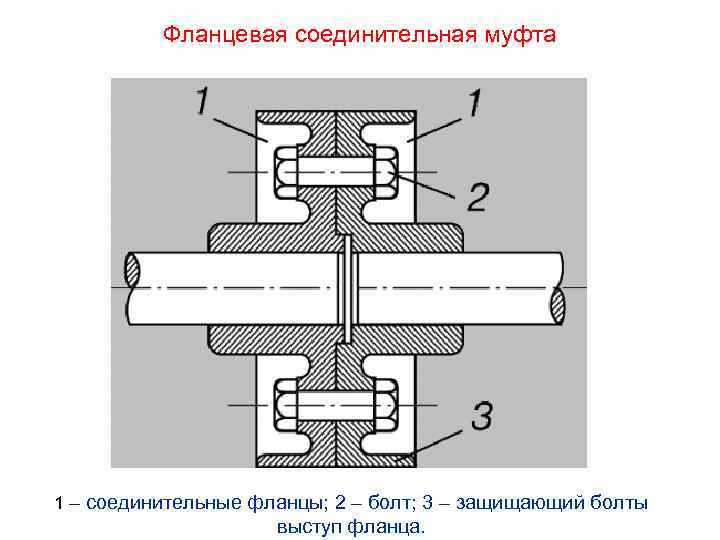 Фланцевая соединительная муфта

1

1

2

3

1 – соединительные фланцы; 2 – болт; 3 – защищающий болты выступ фланца.