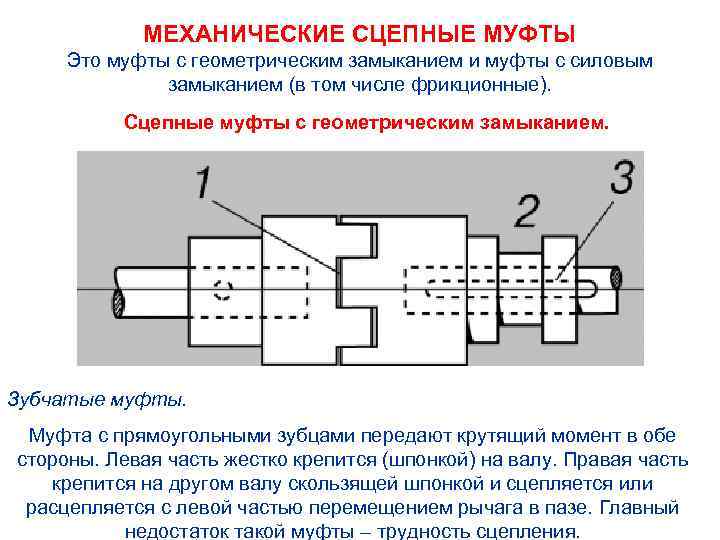 МЕХАНИЧЕСКИЕ СЦЕПНЫЕ МУФТЫ

Это муфты с геометрическим замыканием и муфты с силовым замыканием (в том числе фрикционные).

Сцепные муфты с геометрическим замыканием.

1

2

3

Зубчатые муфты.

Муфта с прямоугольными зубцами передают крутящий момент в обе стороны. Левая часть жестко крепится (шпонкой) на валу. Правая часть крепится на другом валу скользящей шпонкой и сцепляется или расцепляется с левой частью перемещением рычага в пазе. Главный недостаток такой муфты – трудность сцепления.