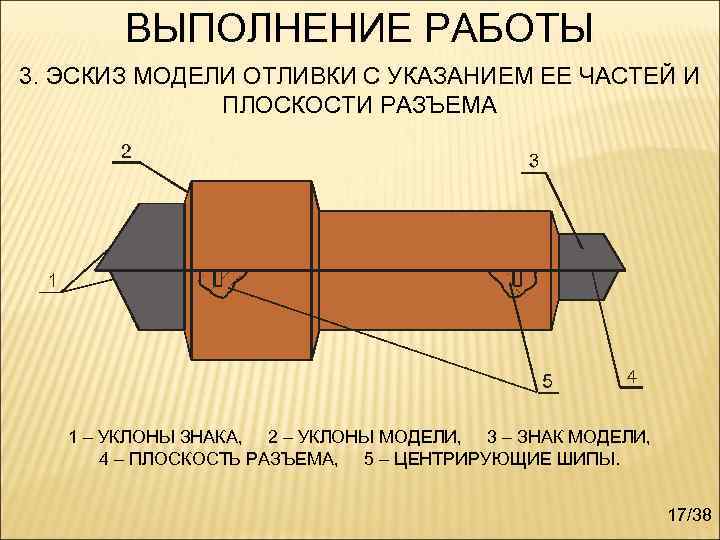 ВЫПОЛНЕНИЕ РАБОТЫ

3. ЭСКИЗ МОДЕЛИ ОТЛИВКИ С УКАЗАНИЕМ ЕЕ ЧАСТЕЙ И ПЛОСКОСТИ РАЗЪЕМА

2

3

1

5

4

1 – УКЛОНЫ ЗНАКА, 2 – УКЛОНЫ МОДЕЛИ, 3 – ЗНАК МОДЕЛИ, 4 – ПЛОСКОСТЬ РАЗЪЕМА, 5 – ЦЕНТРИРУЮЩИЕ ШИПЫ.

17/38