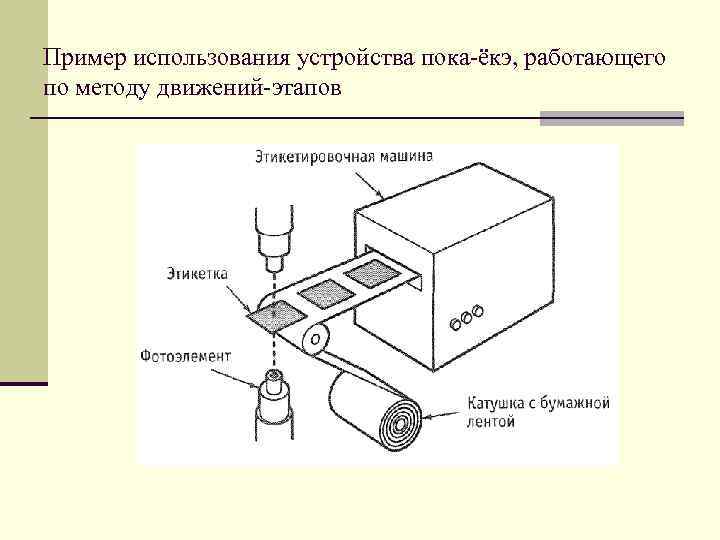 Пример использования устройства пока-ёкэ, работающего по методу движений-этапов

Этикетировочная машина

Этикетка

Фотоэлемент

Катушка с бумажной лентой