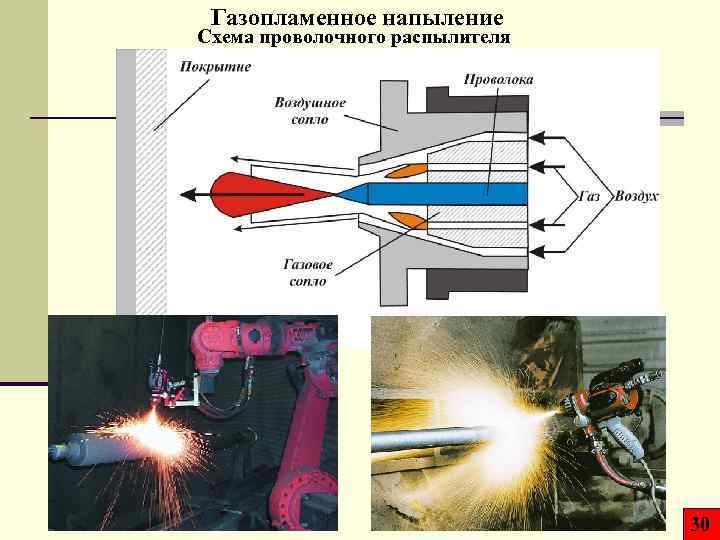 Газопламенное напыление
Схема проволочного распылителя

Покрытие

Воздушное сопло

Проволока

Газ

Воздух

Газовое сопло

30