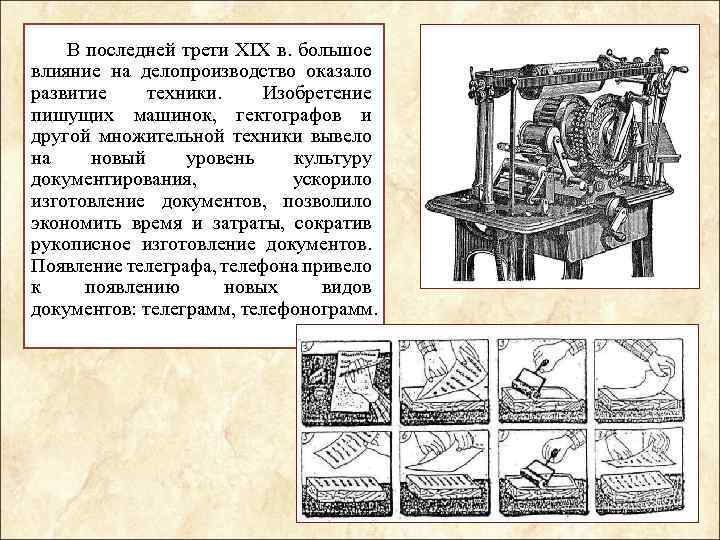 В последней трети XIX в. большое влияние на делопроизводство оказало развитие техники. Изобретение пишущих машинок, гектографов и другой множительной техники вывело на новый уровень культуру документирования, ускорило изготовление документов, позволило экономить время и затраты, сократив рукописное изготовление документов. Появление телеграфа, телефона привело к появлению новых видов документов: телеграмм, телефонограмм.

1
2
3
4
5
6
7
8