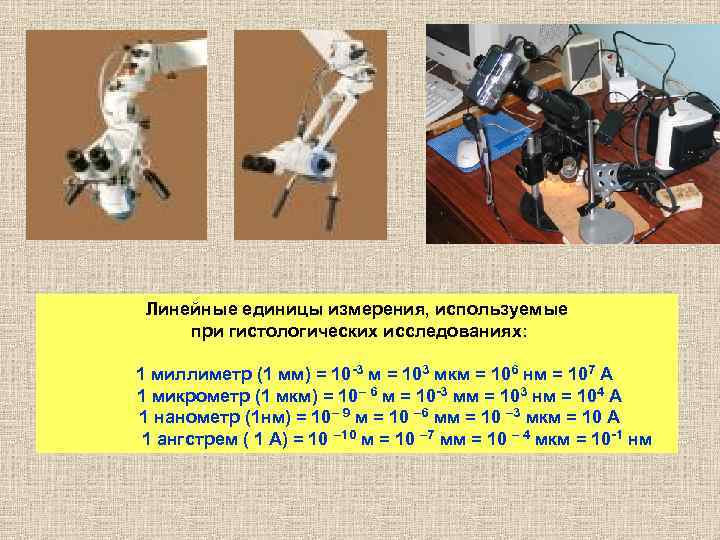 Линейные единицы измерения, используемые при гистологических исследованиях:

1 миллиметр (1 мм) = $10^{-3}$ м = $10^{3}$ мкм = $10^{6}$ нм = $10^{7}$ А
1 микрометр (1 мкм) = $10^{-6}$ м = $10^{-3}$ мм = $10^{3}$ нм = $10^{4}$ А
1 нанометр (1нм) = $10^{-9}$ м = $10^{-6}$ мм = $10^{-3}$ мкм = 10 А
1 ангстрем ( 1 А) = $10^{-10}$ м = $10^{-7}$ мм = $10^{-4}$ мкм = $10^{-1}$ нм