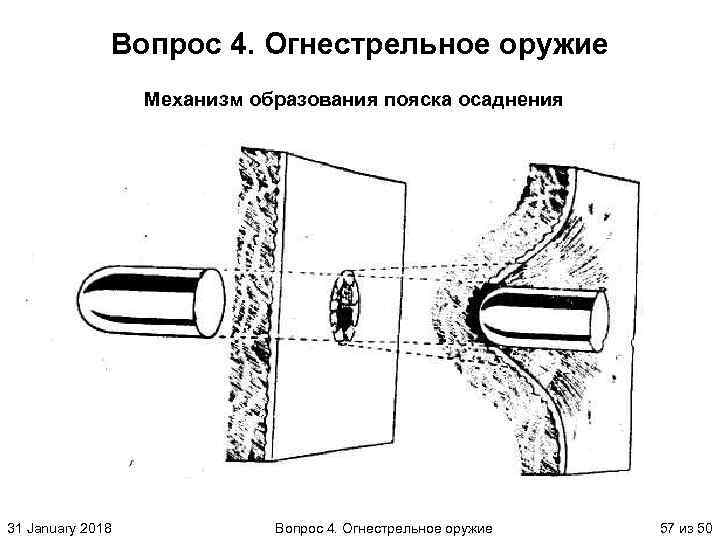 Вопрос 4. Огнестрельное оружие

Механизм образования пояска осаднения

31 January 2018

Вопрос 4. Огнестрельное оружие

57 из 50