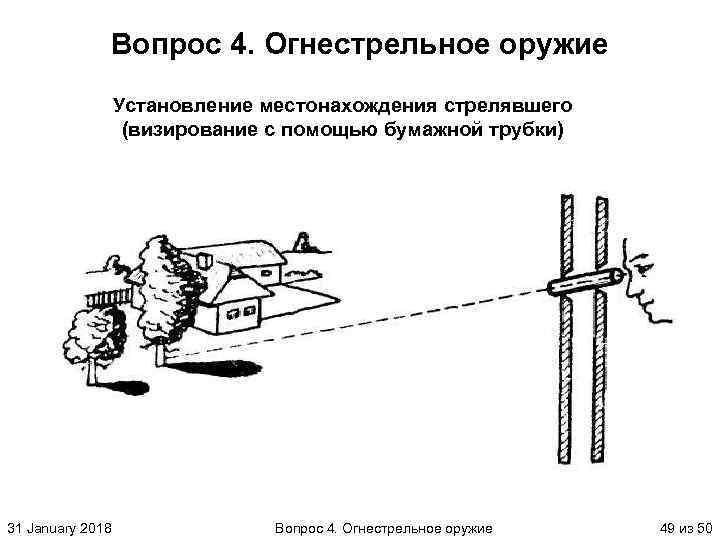 Вопрос 4. Огнестрельное оружие

Установление местонахождения стрелявшего (визирование с помощью бумажной трубки)

31 January 2018

Вопрос 4. Огнестрельное оружие

49 из 50