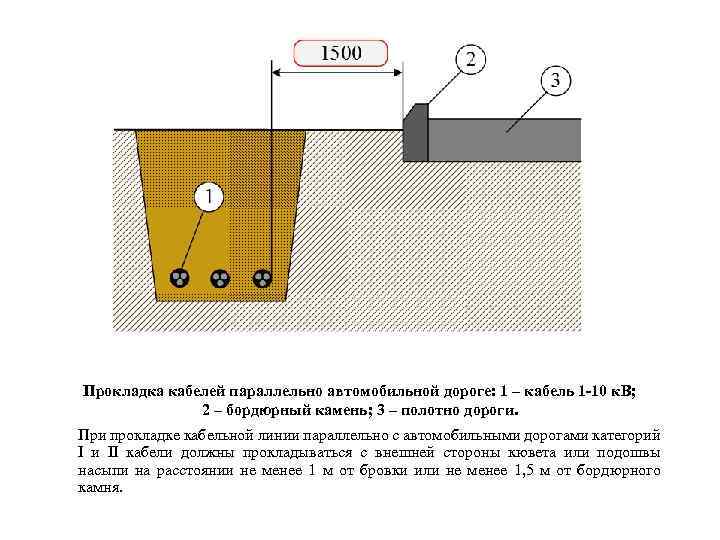 1500

2

3

1

Прокладка кабелей параллельно автомобильной дороге: 1 – кабель 1-10 кВ; 2 – бордюрный камень; 3 – полотно дороги.

При прокладке кабельной линии параллельно с автомобильными дорогами категорий I и II кабели должны прокладываться с внешней стороны кювета или подошвы насыпи на расстоянии не менее 1 м от бровки или не менее 1,5 м от бордюрного камня.