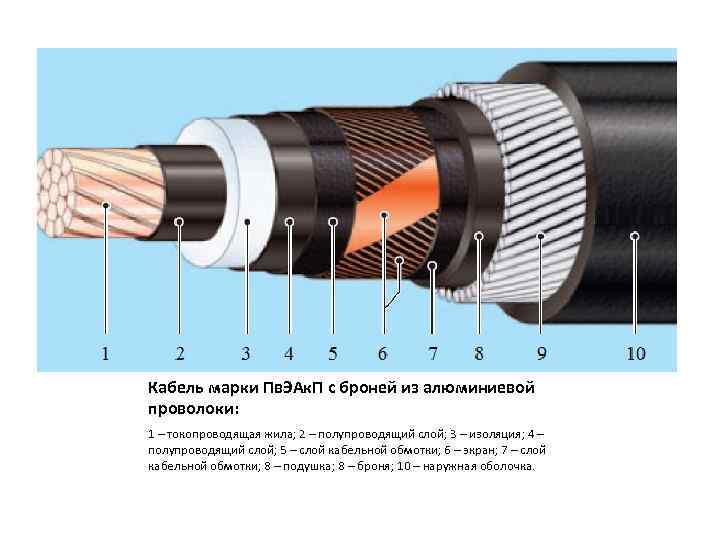 1 2 3 4 5 6 7 8 9 10

Кабель марки ПвЭАкП с броней из алюминиевой проволоки:

1 – токопроводящая жила; 2 – полупроводящий слой; 3 – изоляция; 4 – полупроводящий слой; 5 – слой кабельной обмотки; 6 – экран; 7 – слой кабельной обмотки; 8 – подушка; 8 – броня; 10 – наружная оболочка.