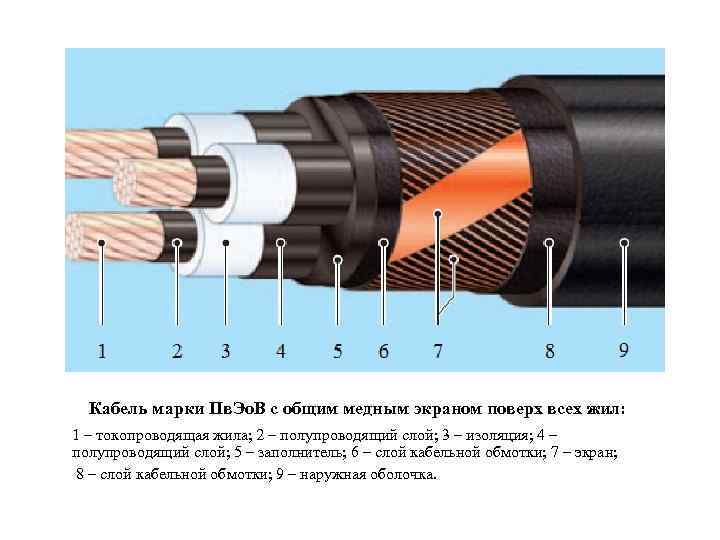 1 2 3 4 5 6 7 8 9

Кабель марки ПвЭоВ с общим медным экраном поверх всех жил:

1 – токопроводящая жила; 2 – полупроводящий слой; 3 – изоляция; 4 – полупроводящий слой; 5 – заполнитель; 6 – слой кабельной обмотки; 7 – экран; 8 – слой кабельной обмотки; 9 – наружная оболочка.