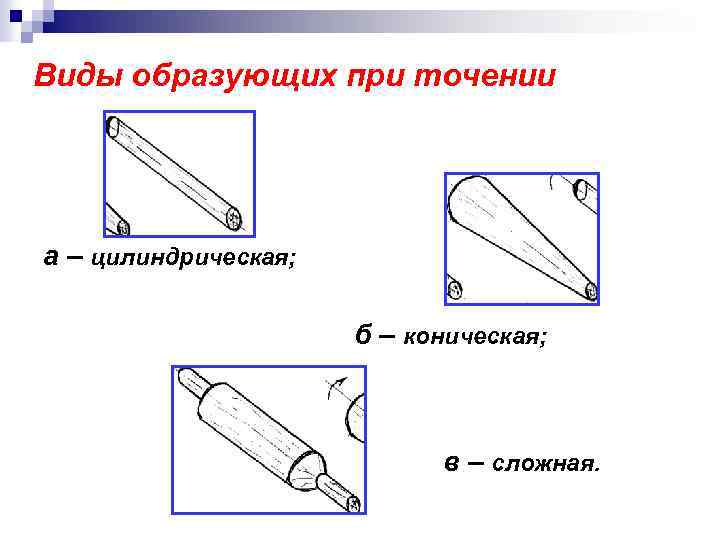 Виды образующих при точении

а – цилиндрическая;

б – коническая;

в – сложная.