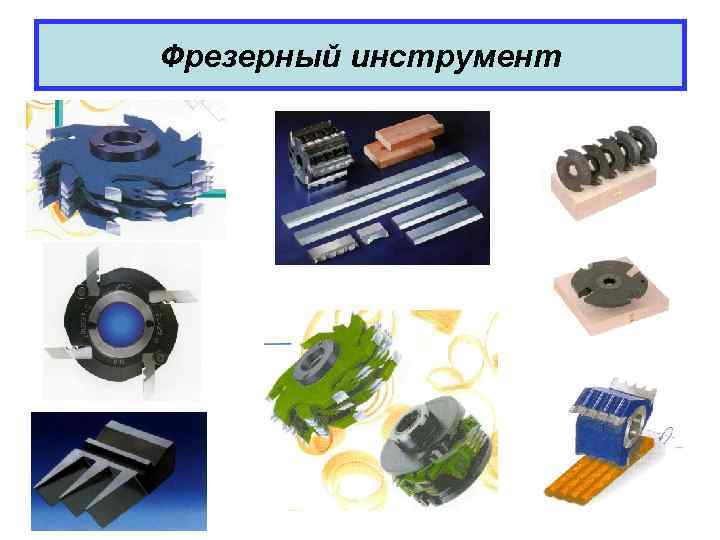 Фрезерный инструмент