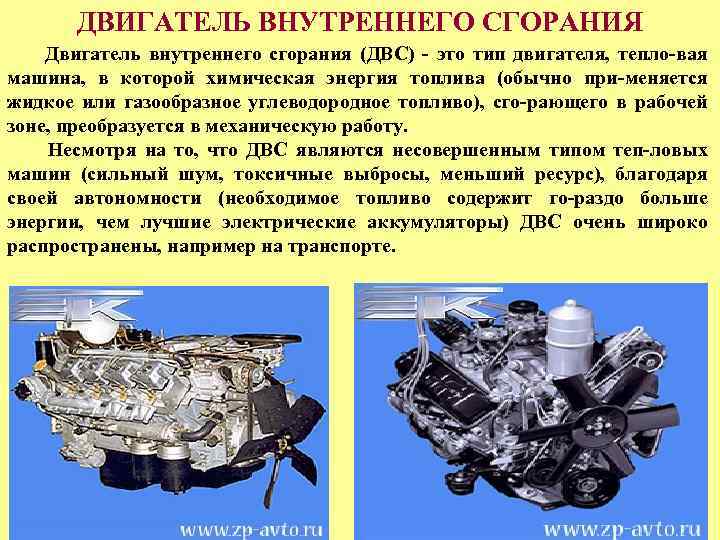 ДВИГАТЕЛЬ ВНУТРЕННЕГО СГОРАНИЯ

Двигатель внутреннего сгорания (ДВС) - это тип двигателя, тепло-вая машина, в которой химическая энергия топлива (обычно при-меняется жидкое или газообразное углеводородное топливо), сго-рающего в рабочей зоне, преобразуется в механическую работу.

Несмотря на то, что ДВС являются несовершенным типом теп-ловых машин (сильный шум, токсичные выбросы, меньший ресурс), благодаря своей автономности (необходимое топливо содержит го-раздо больше энергии, чем лучшие электрические аккумуляторы) ДВС очень широко распространены, например на транспорте.

www.zp-avto.ru

www.zp-avto.ru