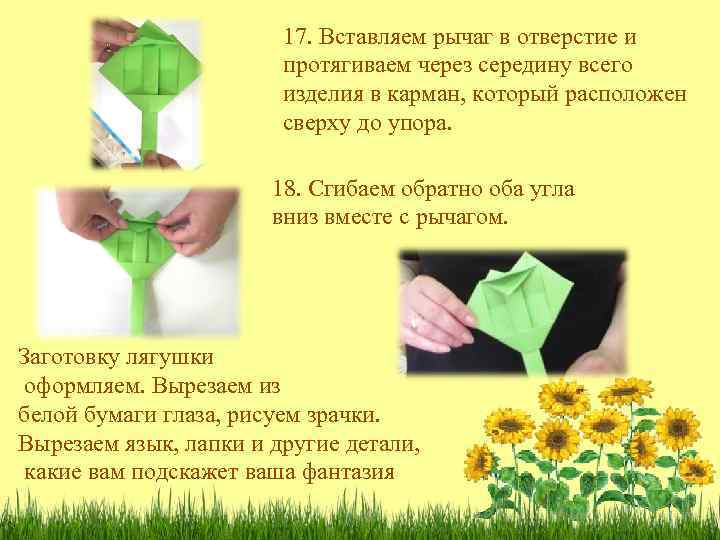 17. Вставляем рычаг в отверстие и протягиваем через середину всего изделия в карман, который расположен сверху до упора.

18. Сгибаем обратно оба угла вниз вместе с рычагом.

Заготовку лягушки оформляем. Вырезаем из белой бумаги глаза, рисуем зрачки. Вырезаем язык, лапки и другие детали, какие вам подскажет ваша фантазия