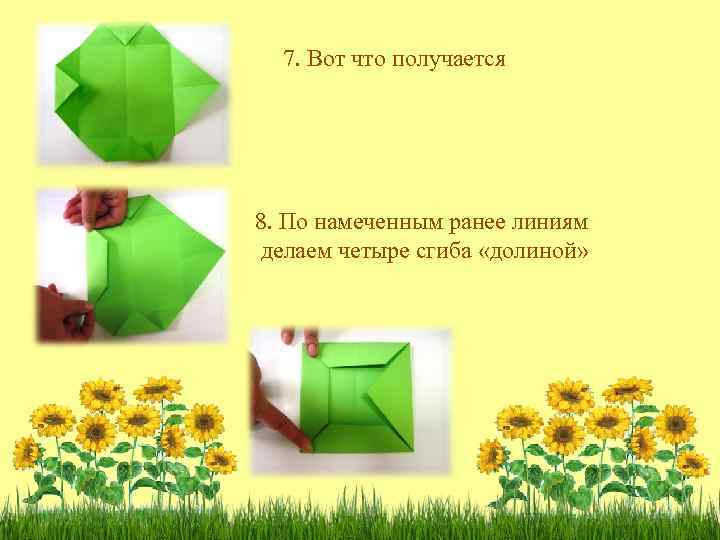 7. Вот что получается

8. По намеченным ранее линиям делаем четыре сгиба «долиной»