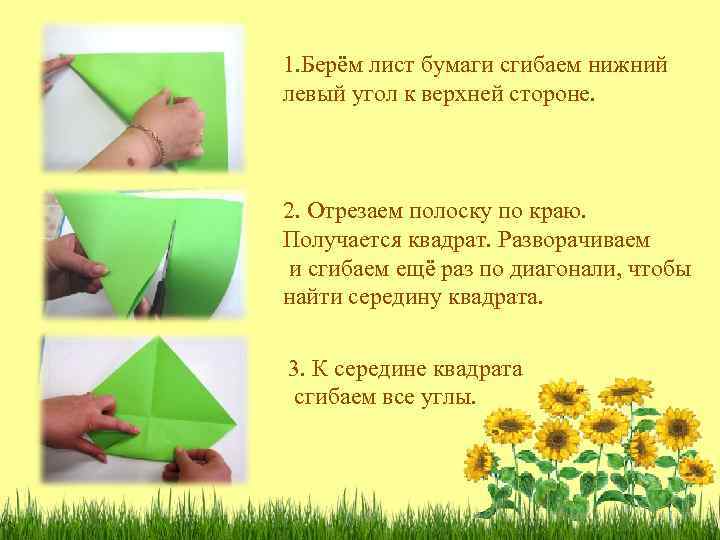 1.Берём лист бумаги сгибаем нижний левый угол к верхней стороне.

2. Отрезаем полоску по краю. Получается квадрат. Разворачиваем и сгибаем ещё раз по диагонали, чтобы найти середину квадрата.

3. К середине квадрата сгибаем все углы.