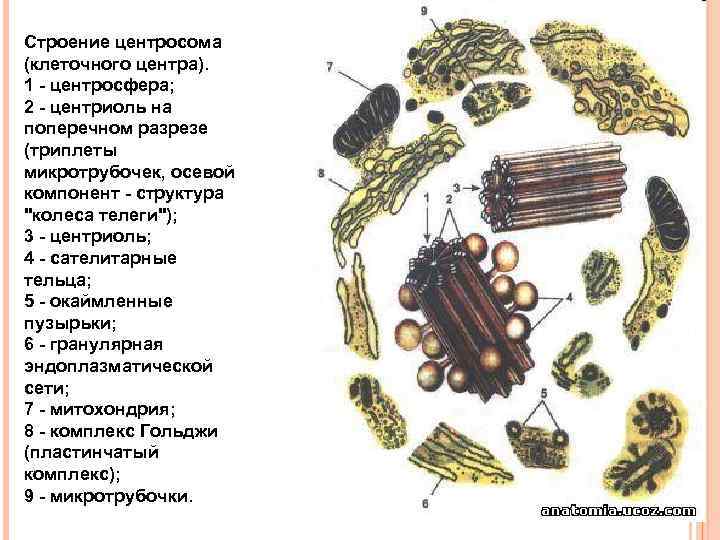 Строение центросома (клеточного центра).
1 - центросфера;
2 - центриоль на поперечном разрезе (триплеты микротрубочек, осевой компонент - структура "колеса телеги");
3 - центриоль;
4 - сателитарные тельца;
5 - окаймленные пузырьки;
6 - гранулярная эндоплазматической сети;
7 - митохондрия;
8 - комплекс Гольджи (пластинчатый комплекс);
9 - микротрубочки.

9
7
8
3
1
2
4
5
6

anatomia.ucoz.com