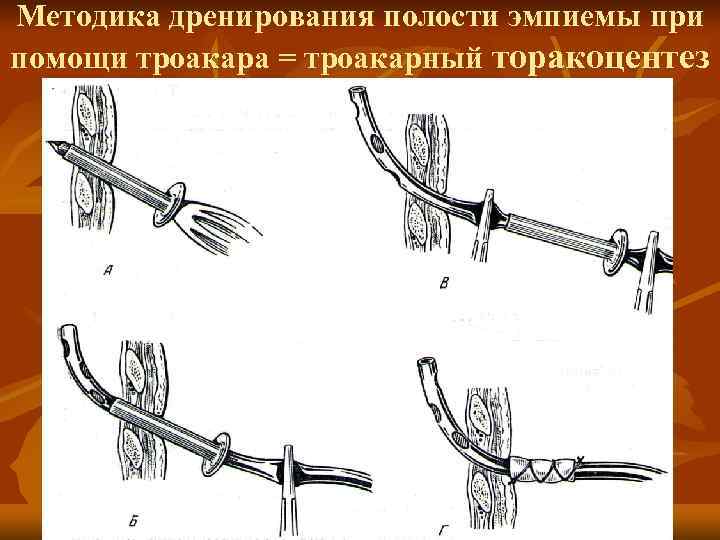 Методика дренирования полости эмпиемы при помощи троакара = троакарный торакоцентез

А

В

Б

Г