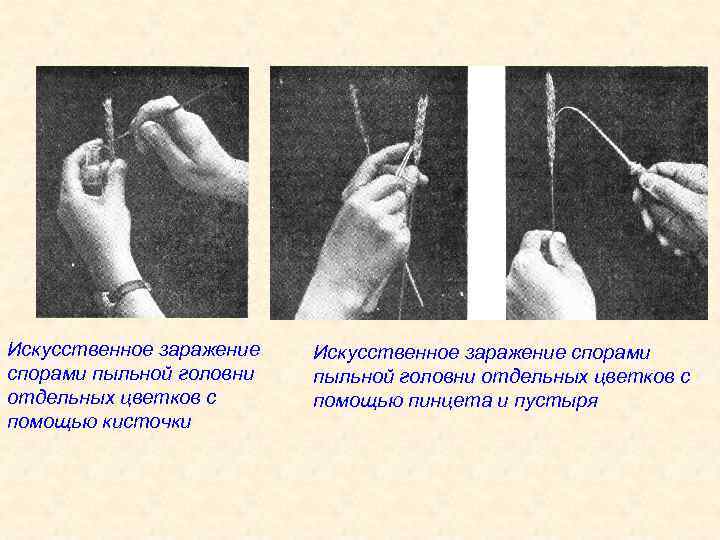 Искусственное заражение спорами пыльной головни отдельных цветков с помощью кисточки

Искусственное заражение спорами пыльной головни отдельных цветков с помощью пинцета и пустыря