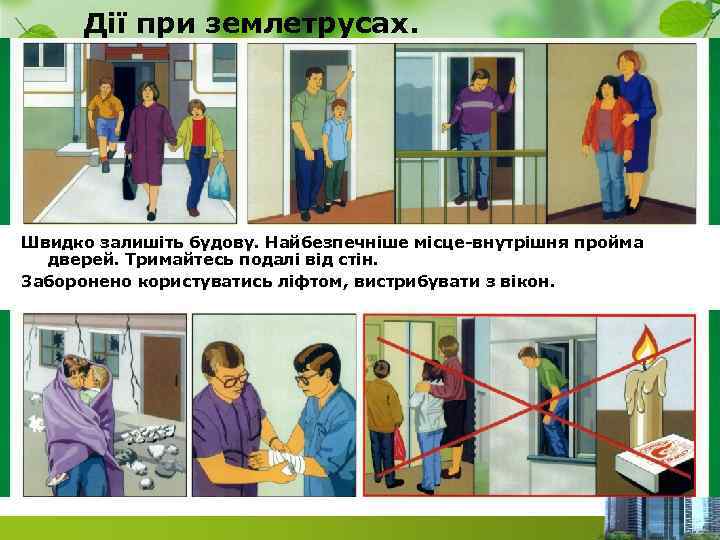 Дії при землетрусах.

Швидко залишіть будову. Найбезпечніше місце-внутрішня пройма дверей. Тримайтесь подалі від стін.

Заборонено користуватись ліфтом, вистрибувати з вікон.