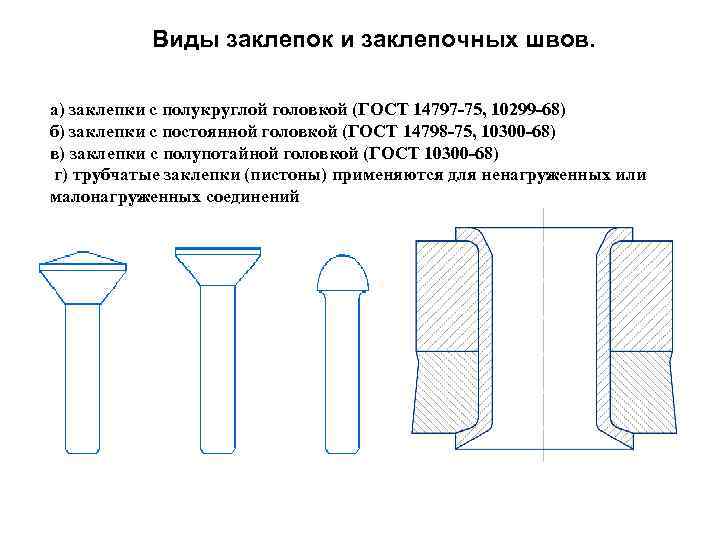 Виды заклепок и заклепочных швов.

а) заклепки с полукруглой головкой (ГОСТ 14797-75, 10299-68)
б) заклепки с постоянной головкой (ГОСТ 14798-75, 10300-68)
в) заклепки с полупотайной головкой (ГОСТ 10300-68)
г) трубчатые заклепки (пистоны) применяются для ненагруженных или малонагруженных соединений