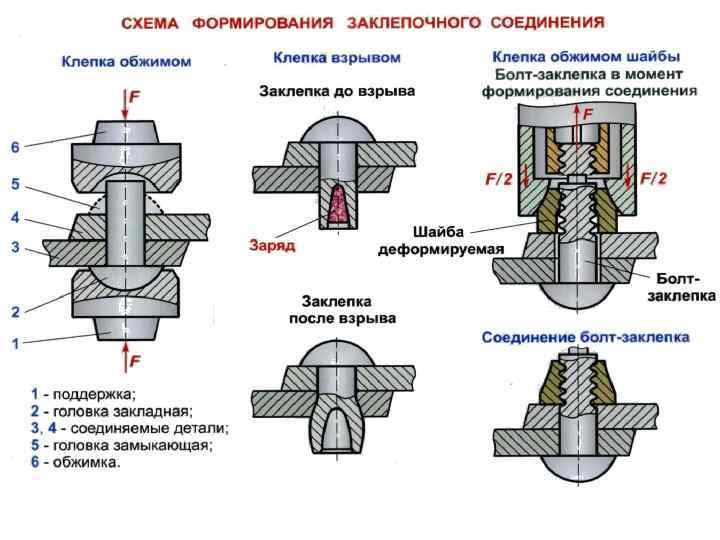 СХЕМА ФОРМИРОВАНИЯ ЗАКЛЕПОЧНОГО СОЕДИНЕНИЯ

Клепка обжимом

F

6

5

4

3

2

1

F

1 - поддержка;
2 - головка закладная;
3, 4 - соединяемые детали;
5 - головка замыкающая;
6 - обжимка.

Клепка взрывом

Заклепка до взрыва

Заряд

Заклепка после взрыва

Клепка обжимом шайбы
Болт-заклепка в момент формирования соединения

F

F/2

F/2

Шайба деформируемая

Болт-заклепка

Соединение болт-заклепка