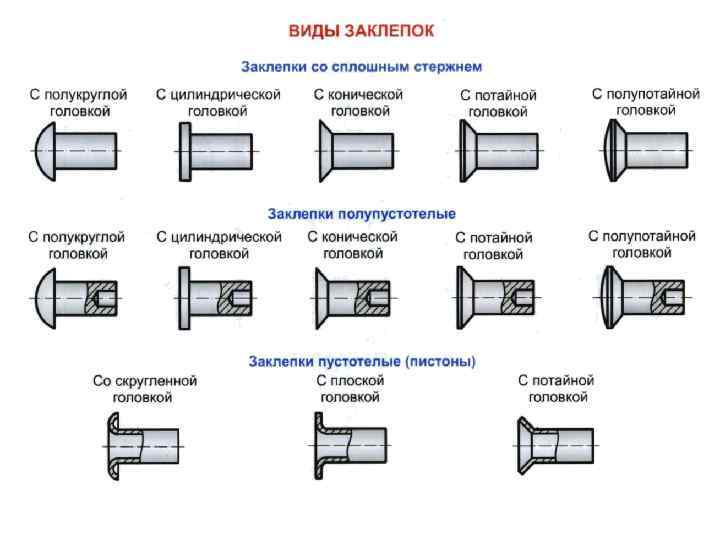 ВИДЫ ЗАКЛЕПОК

Заклепки со сплошным стержнем

С полукруглой головкой

С цилиндрической головкой

С конической головкой

С потайной головкой

С полупотайной головкой

Заклепки полупустотелые

С полукруглой головкой

С цилиндрической головкой

С конической головкой

С потайной головкой

С полупотайной головкой

Заклепки пустотелые (пистоны)

Со скругленной головкой

С плоской головкой

С потайной головкой