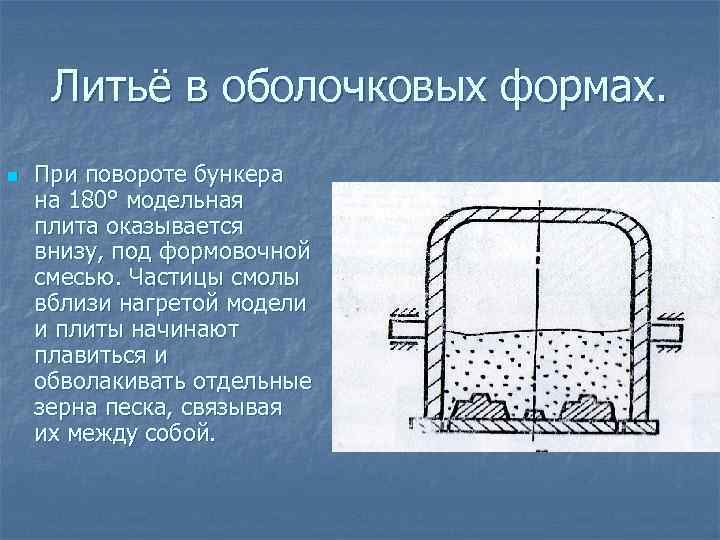 Литьё в оболочковых формах.

При повороте бункера на 180° модельная плита оказывается внизу, под формовочной смесью. Частицы смолы вблизи нагретой модели и плиты начинают плавиться и обволакивать отдельные зерна песка, связывая их между собой.