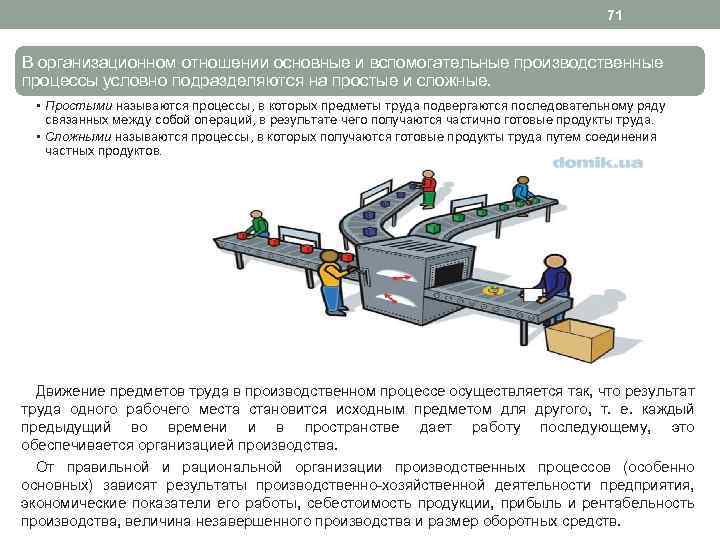 71

В организационном отношении основные и вспомогательные производственные процессы условно подразделяются на простые и сложные.

▪ Простыми называются процессы, в которых предметы труда подвергаются последовательному ряду связанных между собой операций, в результате чего получаются частично готовые продукты труда.
▪ Сложными называются процессы, в которых получаются готовые продукты труда путем соединения частных продуктов.

domik.ua

Движение предметов труда в производственном процессе осуществляется так, что результат труда одного рабочего места становится исходным предметом для другого, т. е. каждый предыдущий во времени и в пространстве дает работу последующему, это обеспечивается организацией производства.

От правильной и рациональной организации производственных процессов (особенно основных) зависят результаты производственно-хозяйственной деятельности предприятия, экономические показатели его работы, себестоимость продукции, прибыль и рентабельность производства, величина незавершенного производства и размер оборотных средств.