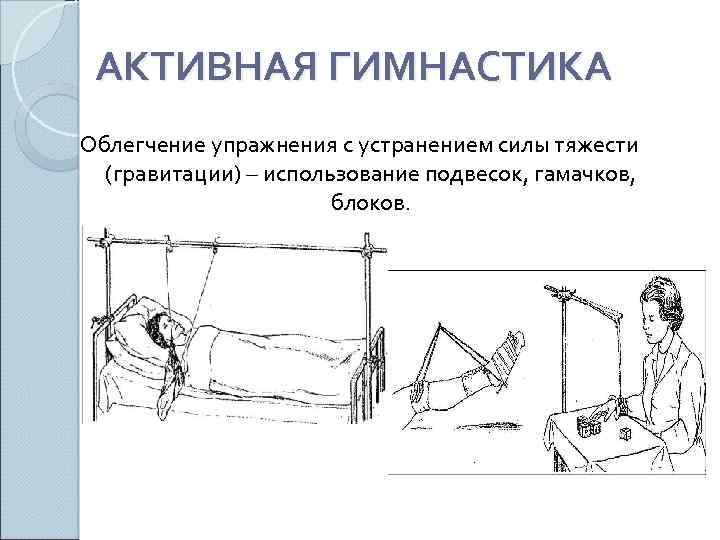 АКТИВНАЯ ГИМНАСТИКА

Облегчение упражнения с устранением силы тяжести (гравитации) – использование подвесок, гамачков, блоков.