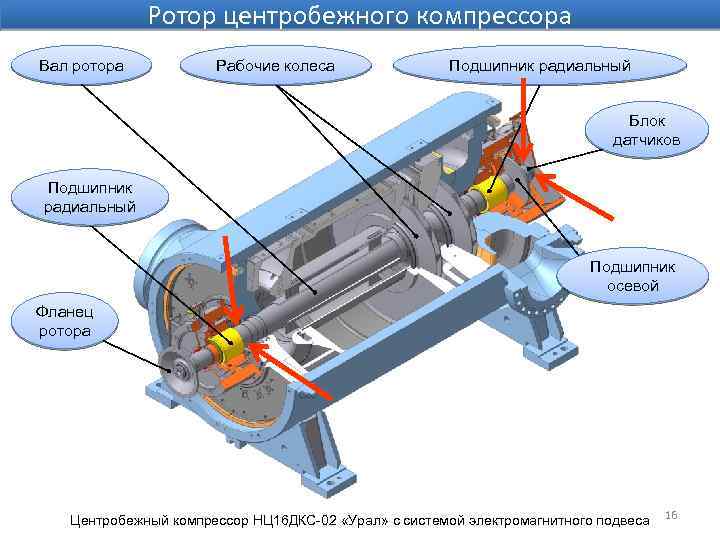 Ротор центробежного компрессора

Вал ротора

Рабочие колеса

Подшипник радиальный

Блок датчиков

Подшипник радиальный

Подшипник осевой

Фланец ротора

Центробежный компрессор НЦ16ДКС-02 «Урал» с системой электромагнитного подвеса

16